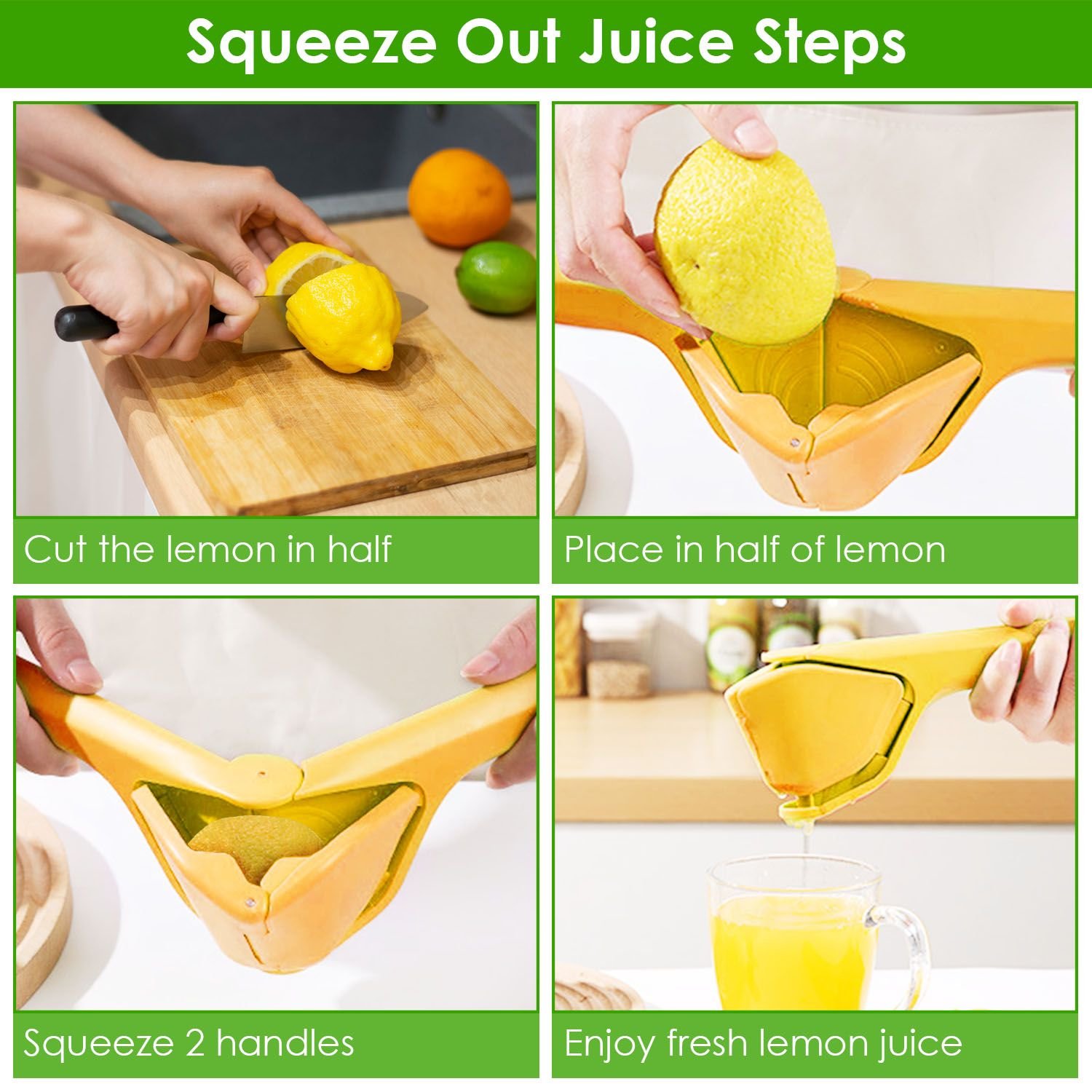 Squeeze Out Juice Steps

Cut the lemon in half

Place in half of lemon

Squeeze 2 handles

Enjoy fresh lemon juice